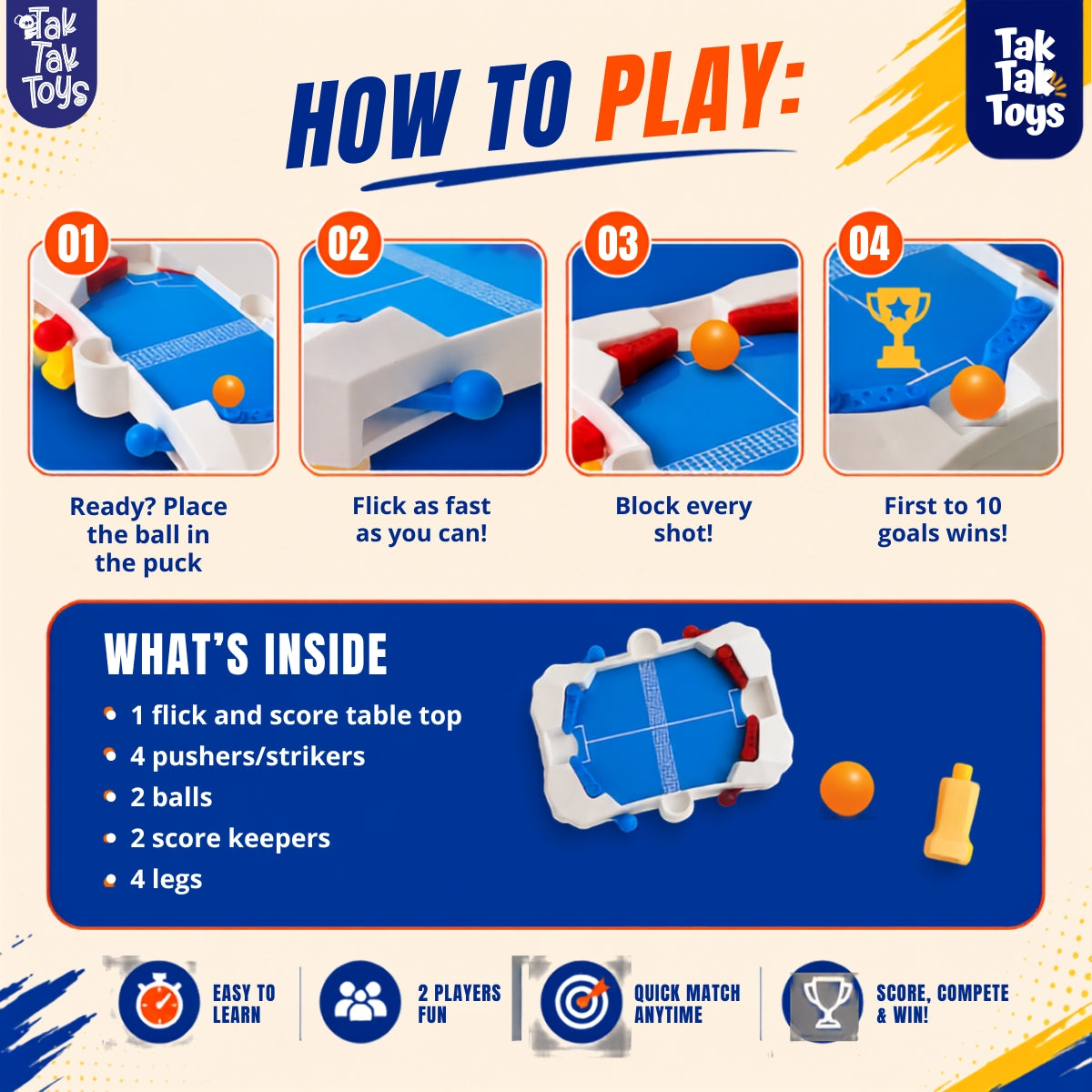 Tak Tak Toys

HOW TO PLAY:

Tak Tak Toys

01

Ready? Place the ball in the puck

02

Flick as fast as you can!

03

Block every shot!

04

First to 10 goals wins!

WHAT'S INSIDE

- 1 flick and score table top
- 4 pushers/strikers
- 2 balls
- 2 score keepers
- 4 legs

EASY TO LEARN

2 PLAYERS FUN

QUICK MATCH ANYTIME

SCORE, COMPETE & WIN!