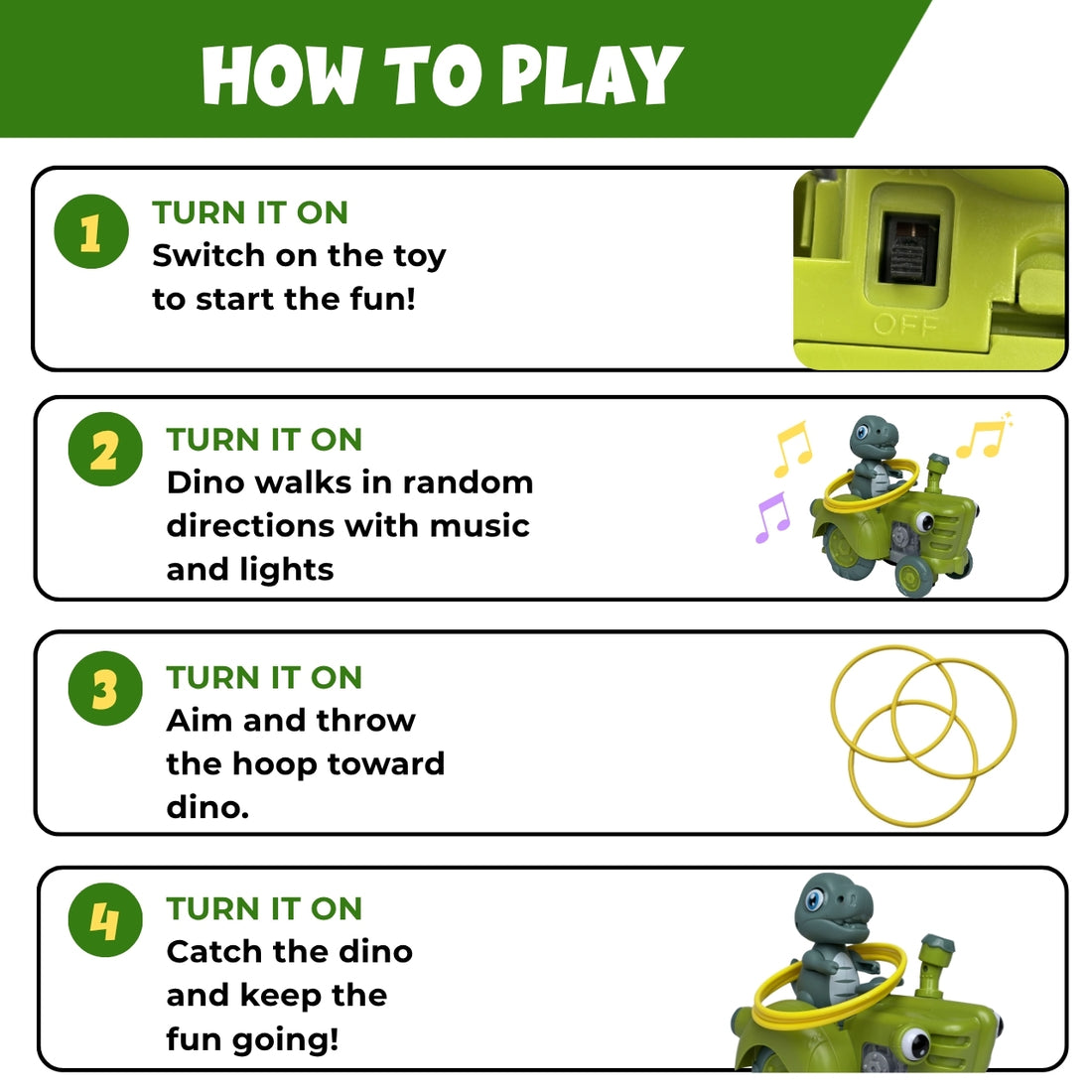 HOW TO PLAY

1
TURN IT ON
Switch on the toy to start the fun!

OFF

2
TURN IT ON
Dino walks in random directions with music and lights

3
TURN IT ON
Aim and throw the hoop toward dino.

4
TURN IT ON
Catch the dino and keep the fun going!